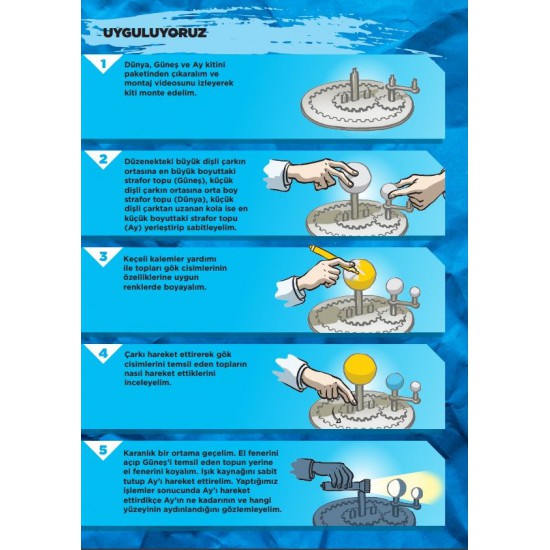 UYGULUYORUZ

1
Dünya, Güneş ve Ay kitini paketinden çıkaralım ve montaj videosunu izleyerek kiti monte edelim.

2
Düzenekteki büyük dişli çarkın ortasına en büyük boyuttaki strafor topu (Güneş), küçük dişli çarkın ortasına orta boy strafor topu (Dünya), küçük dişli çarktan uzanan kola ise en küçük boyuttaki strafor topu (Ay) yerleştirip sabitleyelim.

3
Keçeli kalemler yardımı ile topları gök cisimlerinin özelliklerine uygun renklerde boyayalım.

4
Çarkı hareket ettirerek gök cisimlerini temsil eden topların nasıl hareket ettiklerini inceleyelim.

5
Karanlık bir ortama geçelim. El fenerini açıp Güneş'i temsil eden topun yerine el fenerini koyalım. Işık kaynağını sabit tutup Ay'ı hareket ettirelim. Yaptığımız işlemler sonucunda Ay'ı hareket ettirdikçe Ay'ın ne kadarının ve hangi yüzeyinin aydınlandığını gözlemleyelim.