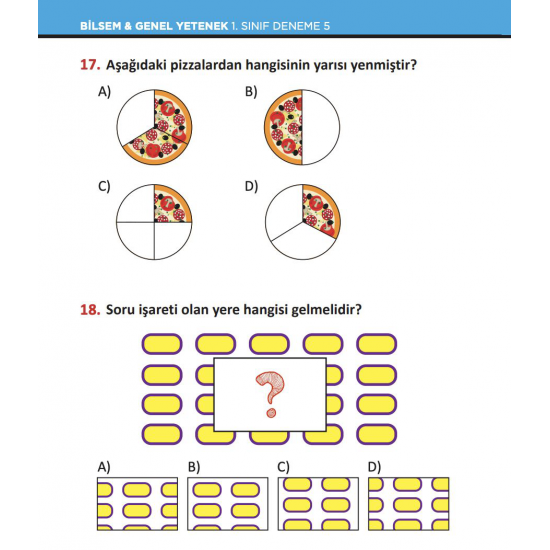 BİLSEM & GENEL YETENEK 1. SINIF DENEME 5

17. Aşağıdaki pizzalardan hangisinin yarısı yenmiştir?

A)

B)

C)

D)

18. Soru işareti olan yere hangisi gelmelidir?

?

A)

B)

C)

D)