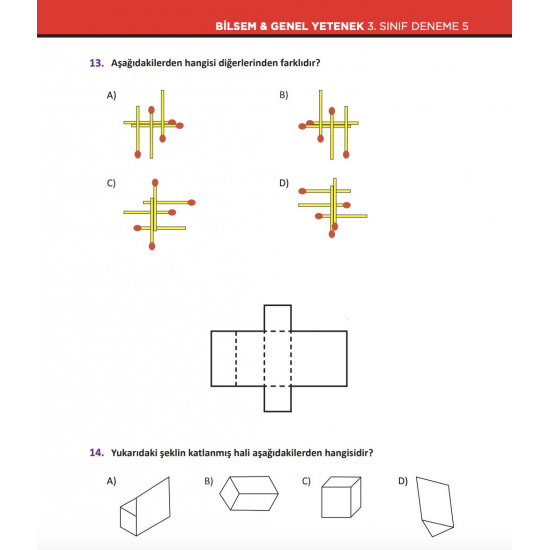 BİLSEM & GENEL YETENEK 3. SINIF DENEME 5

13. Aşağıdakilerden hangisi diğerlerinden farklıdır?

A)

B)

C)

D)

14. Yukarıdaki şeklin katlanmış hali aşağıdakilerden hangisidir?

A)

B)

C)

D)